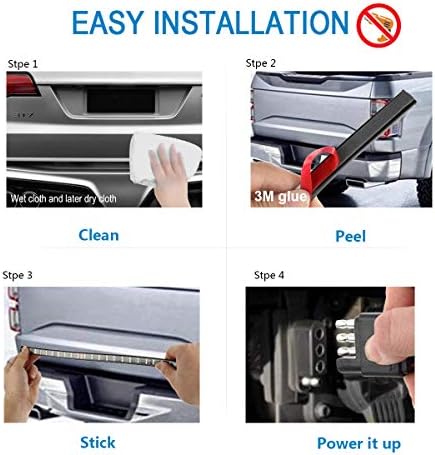 EASY INSTALLATION

Stpe 1

Wet cloth and later dry cloth

Clean

Stpe 2

3M glue

Peel

Stpe 3

Stick

Stpe 4

Power it up