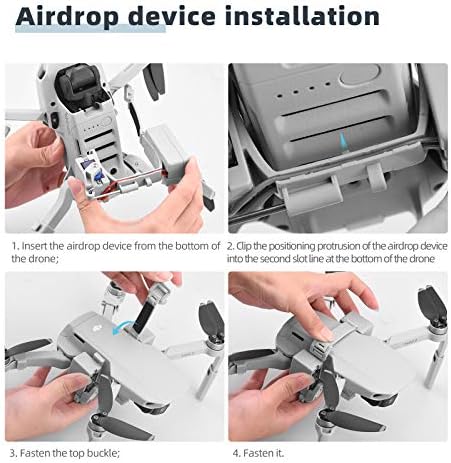 Airdrop device installation

1. Insert the airdrop device from the bottom of the drone;

2. Clip the positioning protrusion of the airdrop device into the second slot line at the bottom of the drone

3. Fasten the top buckle;

4. Fasten it.