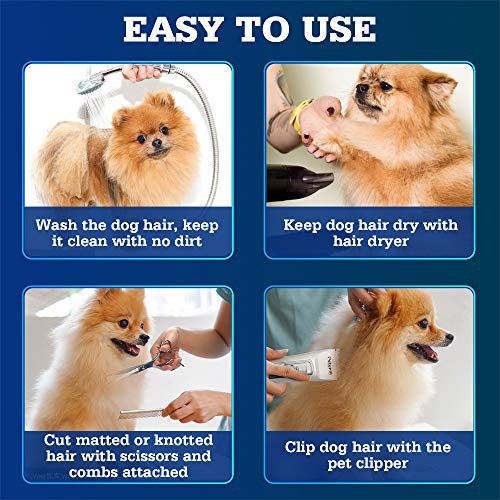 EASY TO USE

Wash the dog hair, keep it clean with no dirt

Keep dog hair dry with hair dryer

Cut matted or knotted hair with scissors and combs attached

Clip dog hair with the pet clipper