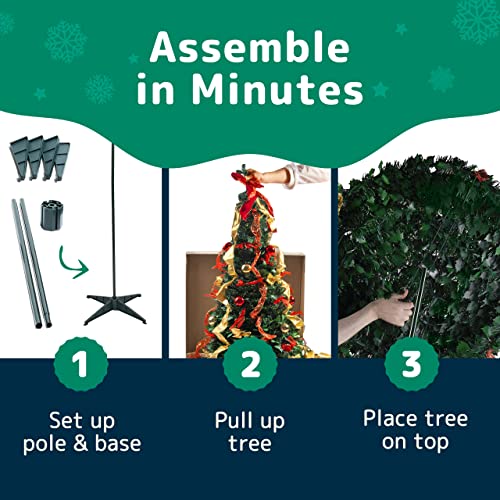 Assemble in Minutes

1

Set up pole & base

2

Pull up tree

3

Place tree on top