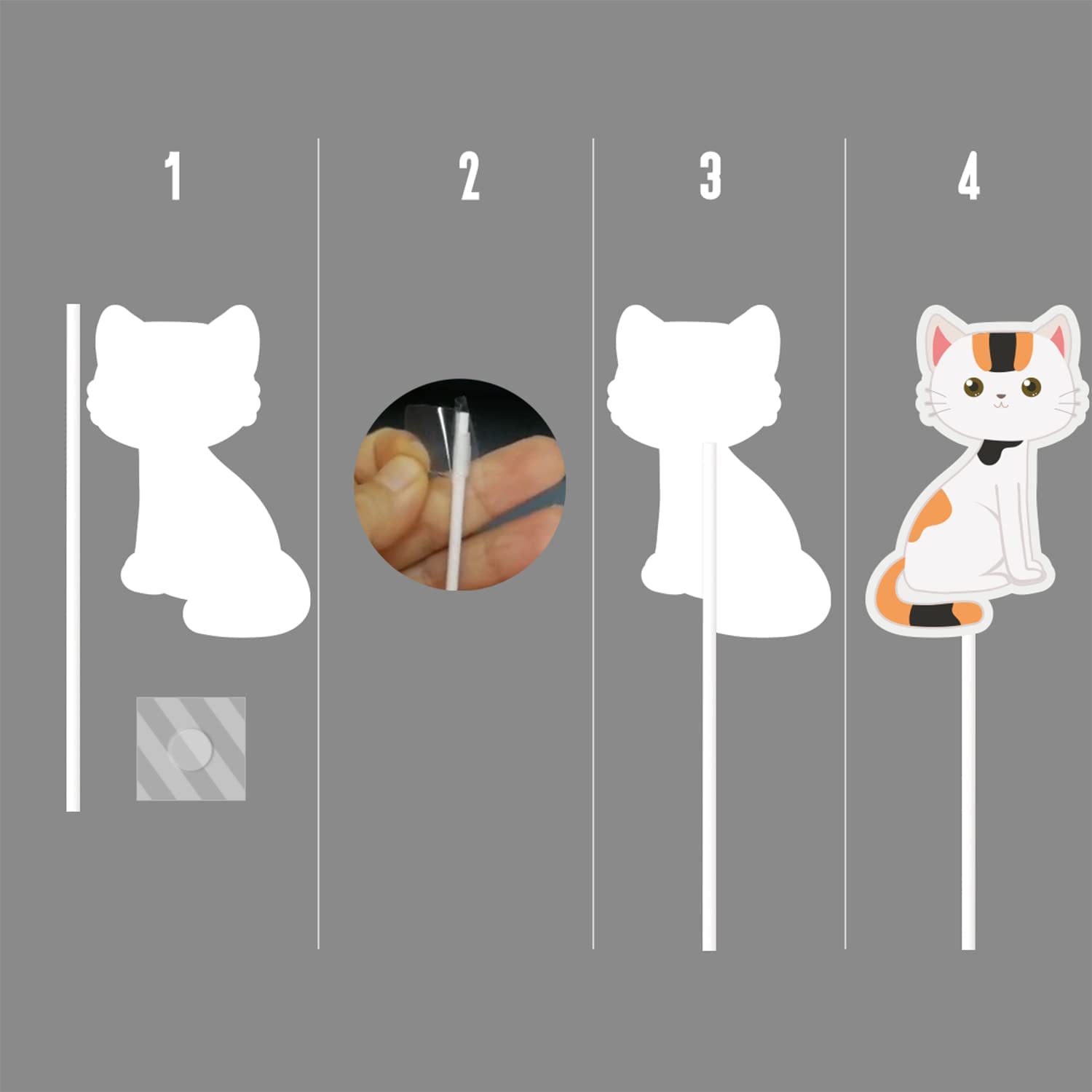 1

2

3

4