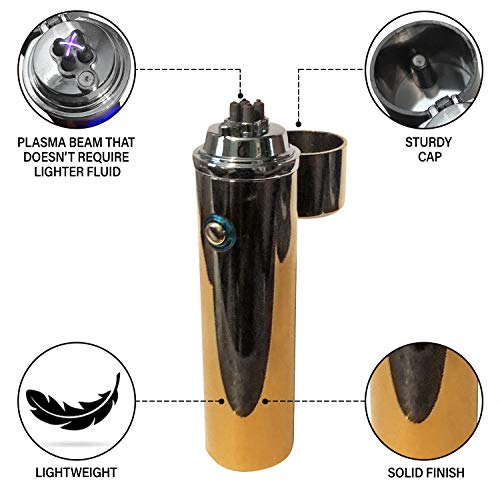 PLASMA BEAM THAT DOESN'T REQUIRE LIGHTER FLUID

STURDY CAP

LIGHTWEIGHT

SOLID FINISH