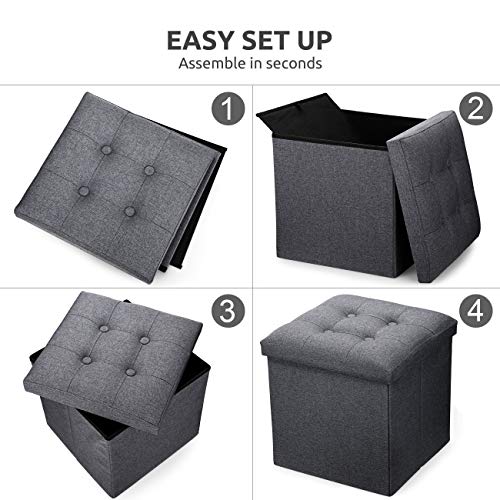 EASY SET UP
Assemble in seconds

1

2

3

4