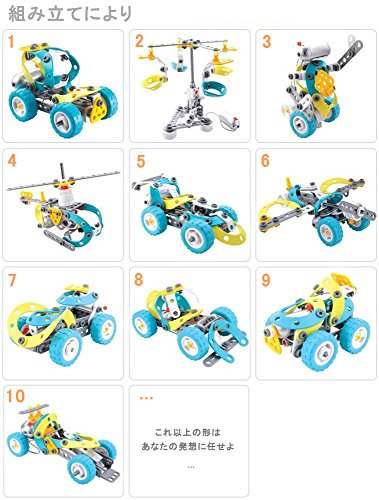 組み立てにより

1

2

3

4

5

6

7

8

9

10

...

これ以上の形は
あなたの発想に任せよ

...