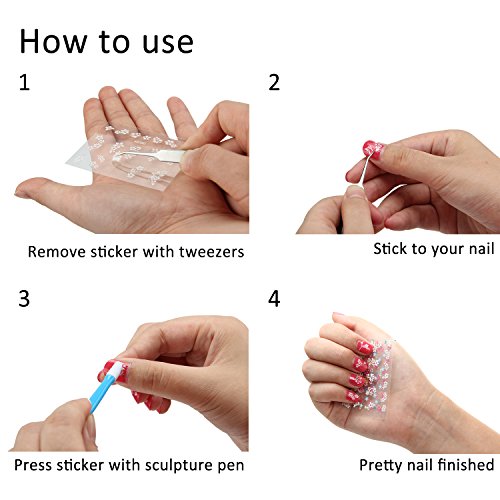 How to use

1

Remove sticker with tweezers

2

Stick to your nail

3

Press sticker with sculpture pen

4

Pretty nail finished