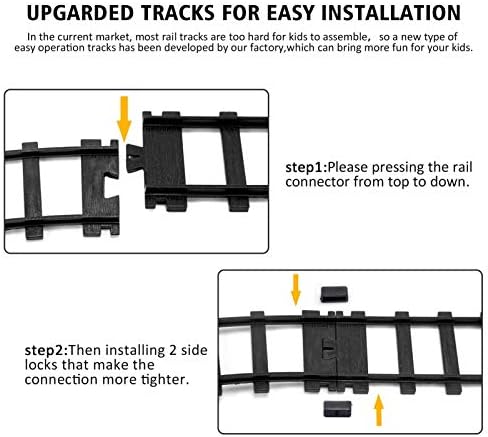 UPGARDED TRACKS FOR EASY INSTALLATION

In the current market, most rail tracks are too hard for kids to assemble, so a new type of easy operation tracks has been developed by our factory,which can bring more fun for your kids.

step1:Please pressing the rail connector from top to down.

step2:Then installing 2 side locks that make the connection more tighter.