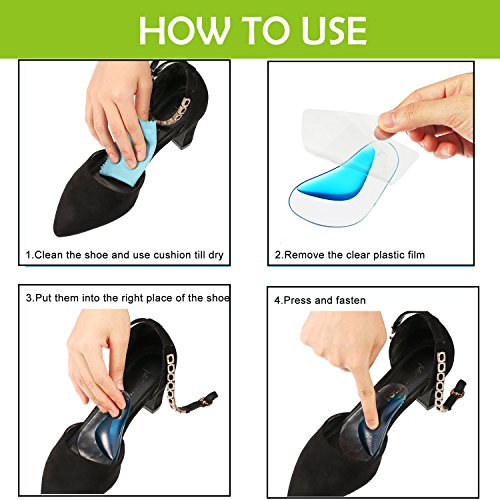 HOW TO USE

1.Clean the shoe and use cushion till dry

2.Remove the clear plastic film

3.Put them into the right place of the shoe

4.Press and fasten