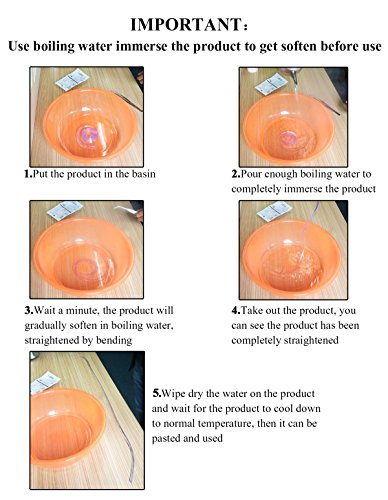 IMPORTANT:
Use boiling water immerse the product to get soften before use

1.Put the product in the basin

2.Pour enough boiling water to completely immerse the product

3.Wait a minute, the product will gradually soften in boiling water, straightened by bending

4.Take out the product, you can see the product has been completely straightened

5.Wipe dry the water on the product and wait for the product to cool down to normal temperature, then it can be pasted and used