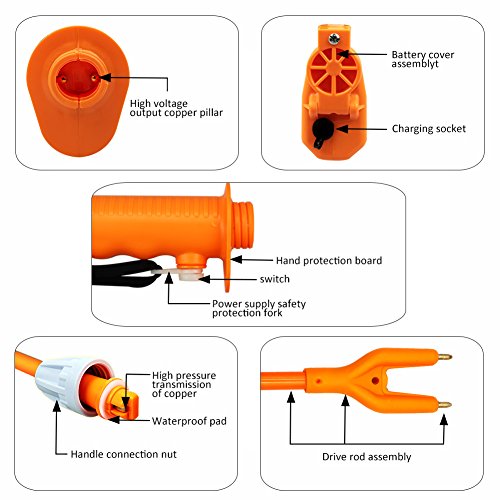 High voltage output copper pillar

Battery cover assemblyt

Charging socket

Hand protection board

switch

Power supply safety protection fork

High pressure transmission of copper

Waterproof pad

Handle connection nut

Drive rod assembly