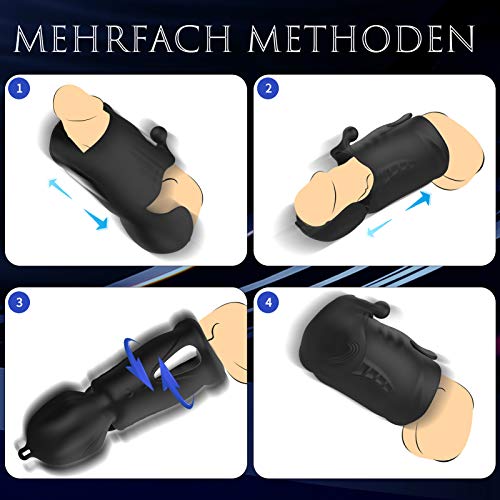 MEHRFACH METHODEN

1

2

3

4