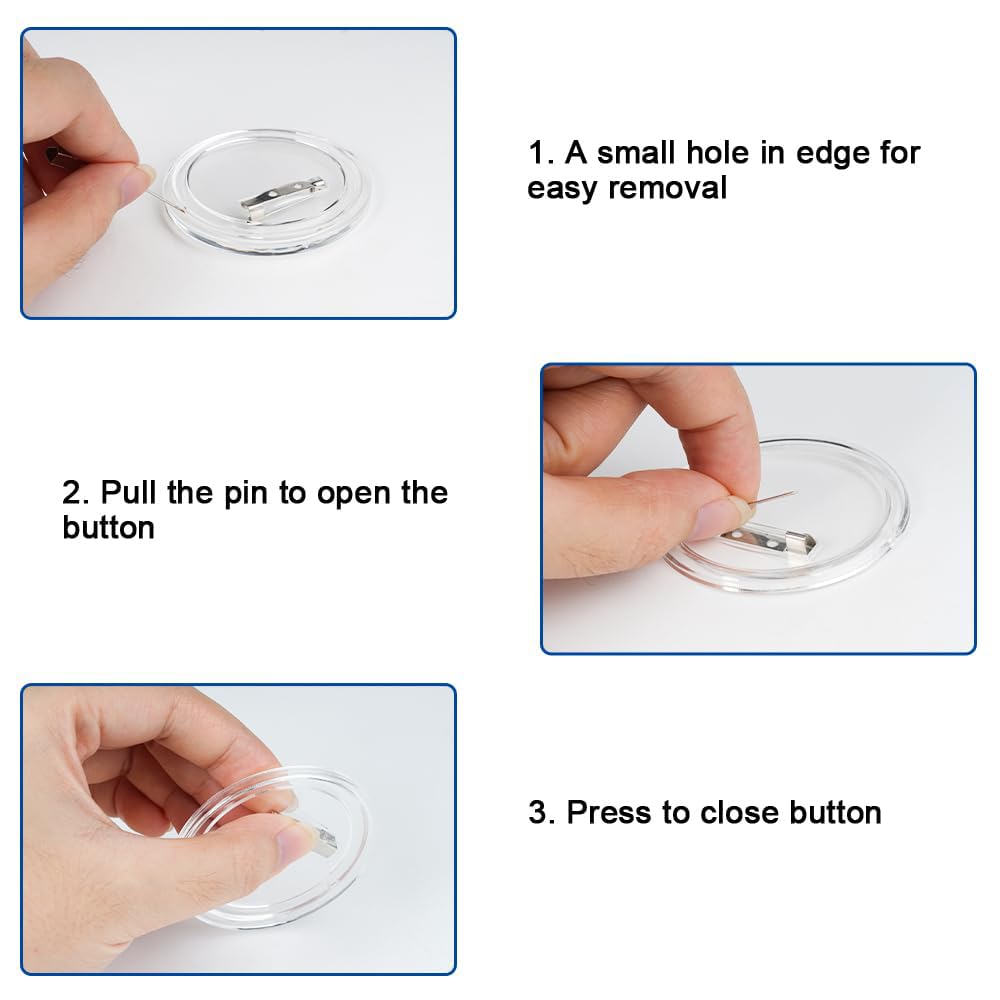 1. A small hole in edge for easy removal

2. Pull the pin to open the button

3. Press to close button