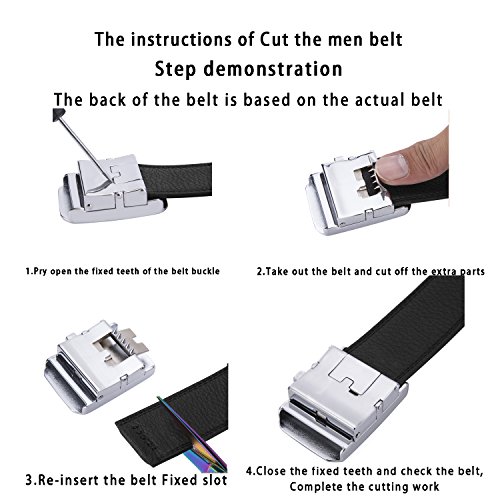 The instructions of Cut the men belt
Step demonstration
The back of the belt is based on the actual belt

1.Pry open the fixed teeth of the belt buckle

2.Take out the belt and cut off the extra parts

3.Re-insert the belt Fixed slot

4.Close the fixed teeth and check the belt, Complete the cutting work