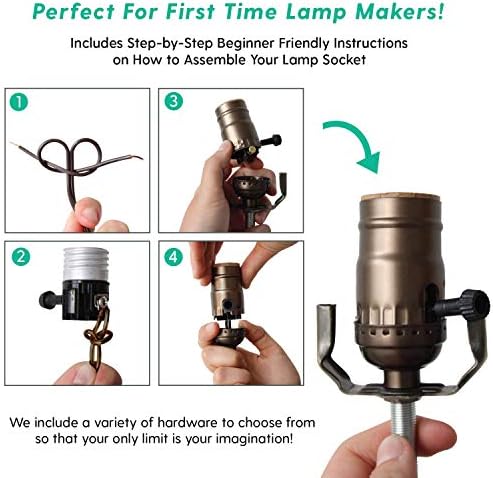 Perfect For First Time Lamp Makers!

Includes Step-by-Step Beginner Friendly Instructions on How to Assemble Your Lamp Socket

1

3

2

4

We include a variety of hardware to choose from so that your only limit is your imagination!