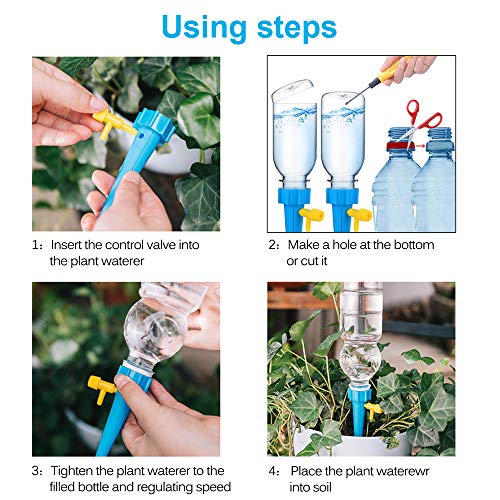 Using steps

1: Insert the control valve into the plant waterer

2: Make a hole at the bottom or cut it

3: Tighten the plant waterer to the filled bottle and regulating speed

4: Place the plant waterewr into soil