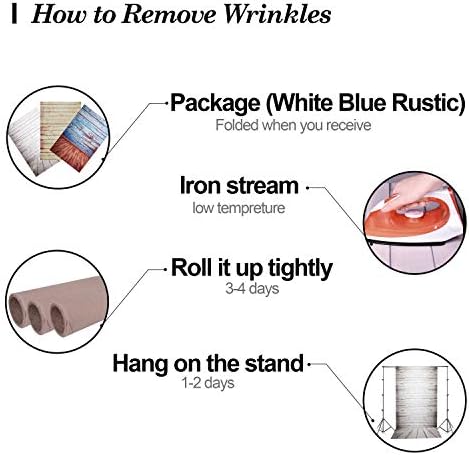 How to Remove Wrinkles

Package (White Blue Rustic)
Folded when you receive

Iron stream
low tempreture

Roll it up tightly
3-4 days

Hang on the stand
1-2 days