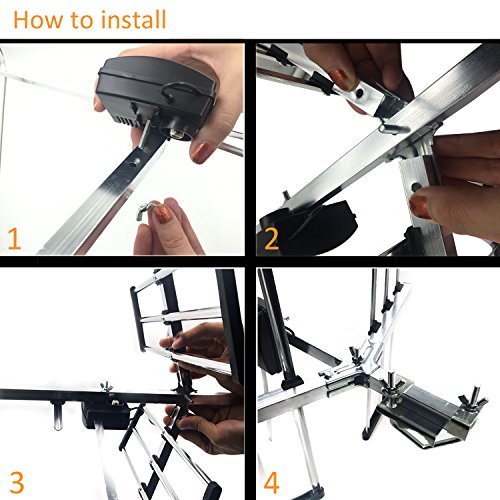 How to install

1

2

3

4