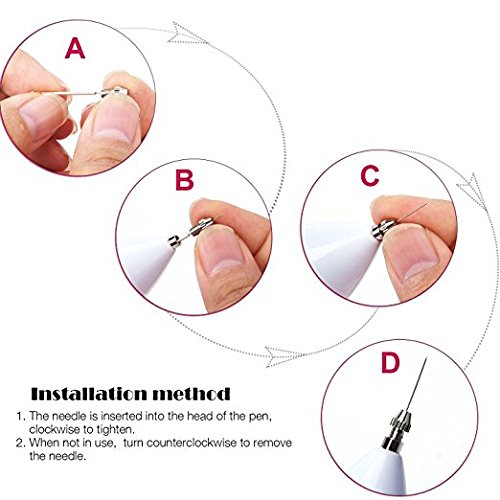 A

B

C

D

Installation method

1. The needle is inserted into the head of the pen, clockwise to tighten.
2. When not in use, turn counterclockwise to remove the needle.