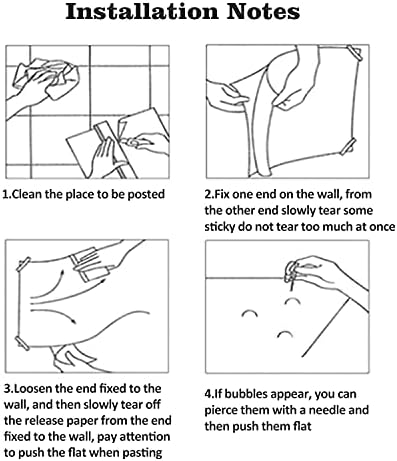 Installation Notes

1.Clean the place to be posted

2.Fix one end on the wall, from the other end slowly tear some sticky do not tear too much at once

3.Loosen the end fixed to the wall, and then slowly tear off the release paper from the end fixed to the wall, pay attention to push the flat when pasting

4.If bubbles appear, you can pierce them with a needle and then push them flat