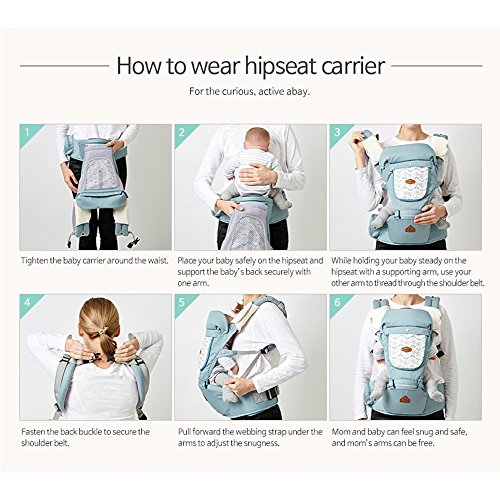 How to wear hipseat carrier

For the curious, active abay.

1

Tighten the baby carrier around the waist.

2

Place your baby safely on the hipseat and support the baby's back securely with one arm.

3

While holding your baby steady on the hipseat with a supporting arm, use your other arm to thread through the shoulder belt.

4

Fasten the back buckle to secure the shoulder belt.

5

Pull forward the webbing strap under the arms to adjust the snugness.

6

Mom and baby can feel snug and safe, and mom's arms can be free.