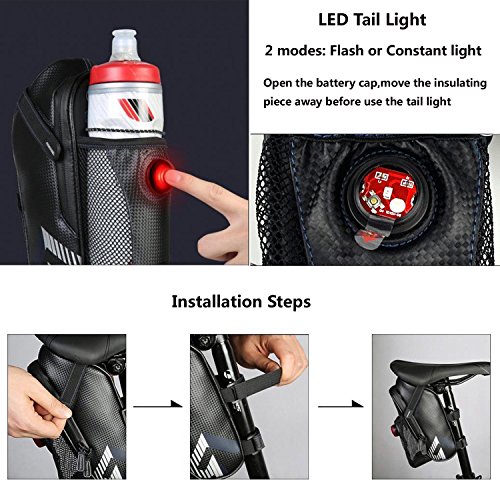 LED Tail Light

2 modes: Flash or Constant light

Open the battery cap,move the insulating piece away before use the tail light

Installation Steps