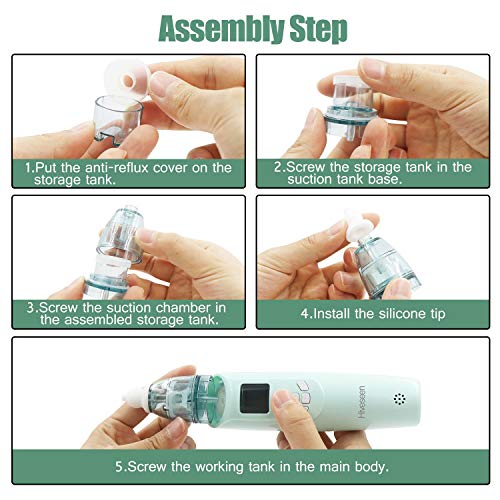 Assembly Step

1.Put the anti-reflux cover on the storage tank.

2.Screw the storage tank in the suction tank base.

3.Screw the suction chamber in the assembled storage tank.

4.Install the silicone tip

Hiveseen

5.Screw the working tank in the main body.