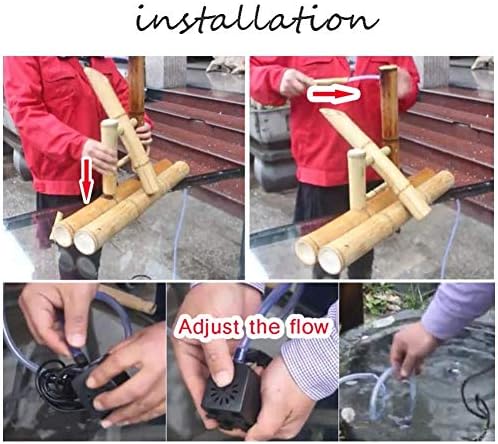 installation

Adjust the flow