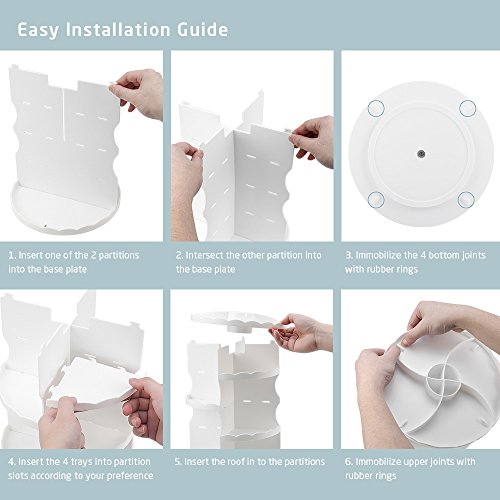 Easy Installation Guide

1. Insert one of the 2 partitions into the base plate

2. Intersect the other partition into the base plate

3. Immobilize the 4 bottom joints with rubber rings

4. Insert the 4 trays into partition slots according to your preference

5. Insert the roof in to the partitions

6. Immobilize upper joints with rubber rings