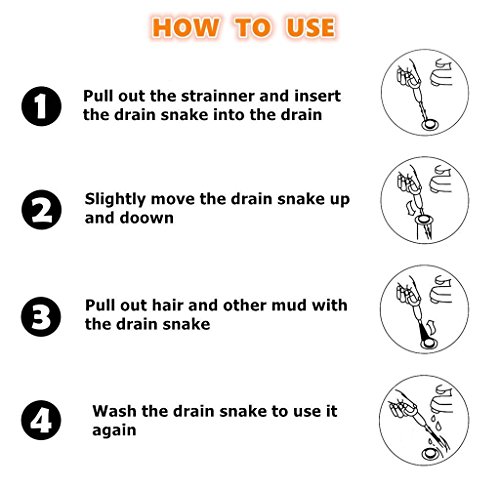 HOW TO USE

1 Pull out the strainner and insert the drain snake into the drain

2 Slightly move the drain snake up and doown

3 Pull out hair and other mud with the drain snake

4 Wash the drain snake to use it again