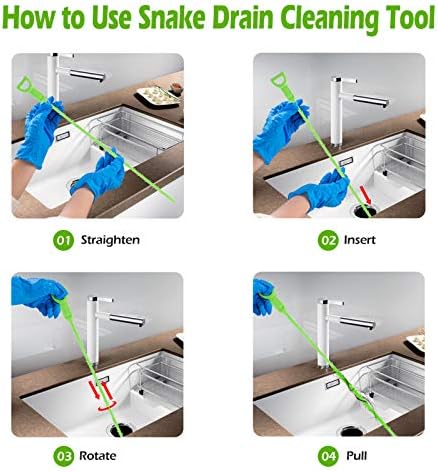 How to Use Snake Drain Cleaning Tool

01 Straighten

02 Insert

03 Rotate

04 Pull