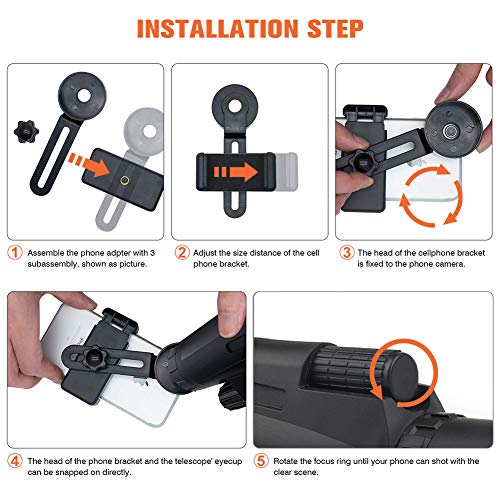 INSTALLATION STEP

1 Assemble the phone adpter with 3 subassembly, shown as picture.

2 Adjust the size distance of the cell phone bracket.

3 The head of the cellphone bracket is fixed to the phone camera.

4 The head of the phone bracket and the telescope' eyecup can be snapped on directly.

5 Rotate the focus ring until your phone can shot with the clear scene.