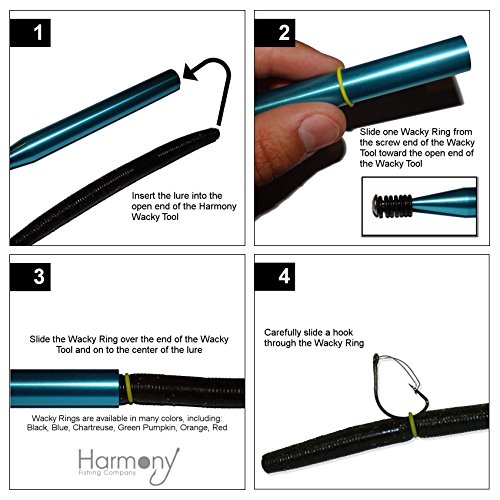 1

Insert the lure into the open end of the Harmony Wacky Tool

2

Slide one Wacky Ring from the screw end of the Wacky Tool toward the open end of the Wacky Tool

3

Slide the Wacky Ring over the end of the Wacky Tool and on to the center of the lure

Wacky Rings are available in many colors, including: Black, Blue, Chartreuse, Green Pumpkin, Orange, Red

Harmony
Fishing Company

4

Carefully slide a hook through the Wacky Ring