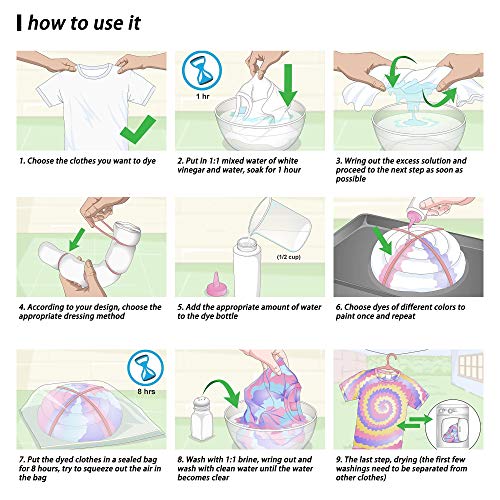 how to use it

1. Choose the clothes you want to dye

1 hr

2. Put in 1:1 mixed water of white vinegar and water, soak for 1 hour

3. Wring out the excess solution and proceed to the next step as soon as possible

4. According to your design, choose the appropriate dressing method

(1/2 cup)

5. Add the appropriate amount of water to the dye bottle

6. Choose dyes of different colors to paint once and repeat

8 hrs

7. Put the dyed clothes in a sealed bag for 8 hours, try to squeeze out the air in the bag

8. Wash with 1:1 brine, wring out and wash with clean water until the water becomes clear

9. The last step, drying (the first few washings need to be separated from other clothes)