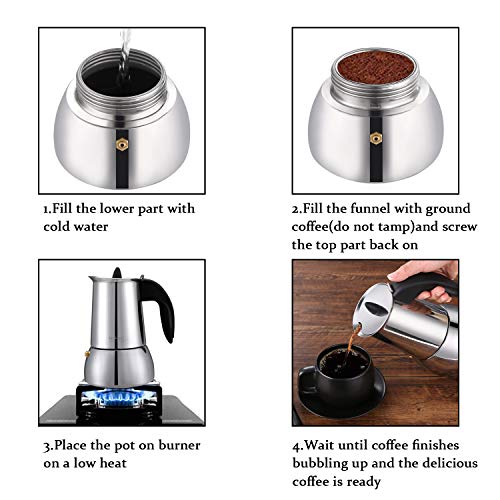 1.Fill the lower part with cold water

2.Fill the funnel with ground coffee(do not tamp)and screw the top part back on

3.Place the pot on burner on a low heat

4.Wait until coffee finishes bubbling up and the delicious coffee is ready