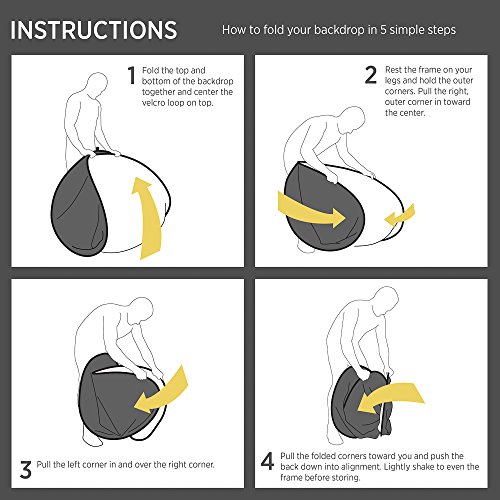 INSTRUCTIONS

How to fold your backdrop in 5 simple steps

1 Fold the top and bottom of the backdrop together and center the velcro loop on top.

2 Rest the frame on your legs and hold the outer corners. Pull the right, outer corner in toward the center.

3 Pull the left corner in and over the right corner.

4 Pull the folded corners toward you and push the back down into alignment. Lightly shake to even the frame before storing.