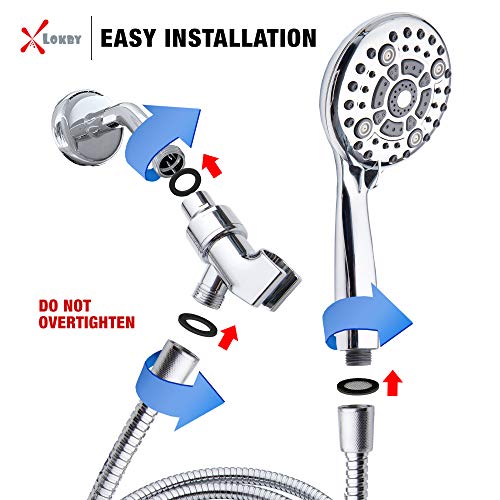 LOKBY
EASY INSTALLATION

DO NOT OVERTIGHTEN