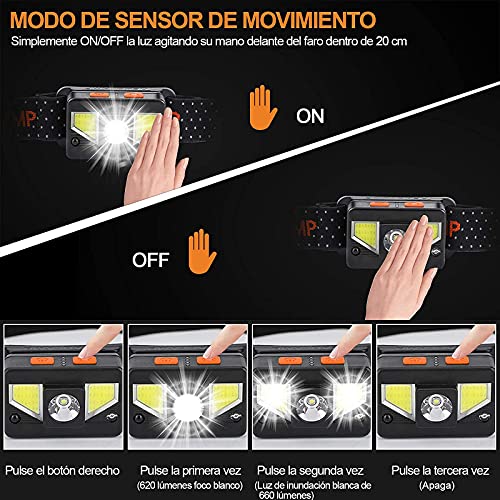 MODO DE SENSOR DE MOVIMIENTO
Simplemente ON/OFF la luz agitando su mano delante del faro dentro de 20 cm

ON

OFF

Pulse el botón derecho

Pulse la primera vez
(620 lúmenes foco blanco)

Pulse la segunda vez
(Luz de inundación blanca de 660 lúmenes)

Pulse la tercera vez
(Apaga)