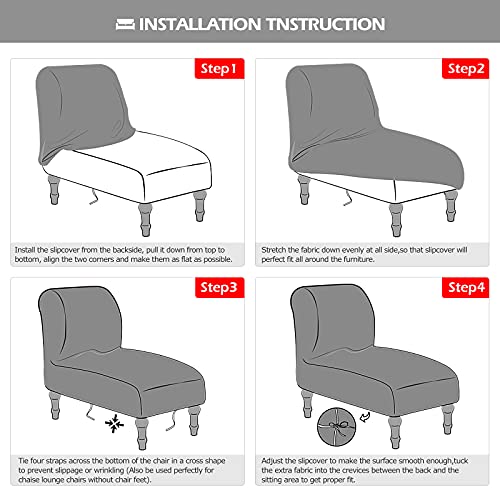 INSTALLATION TNSTRUCTION

Step1

Install the slipcover from the backside, pull it down from top to bottom, align the two corners and make them as flat as possible.

Step2

Stretch the fabric down evenly at all side,so that slipcover will perfect fit all around the furniture.

Step3

Tie four straps across the bottom of the chair in a cross shape to prevent slippage or wrinkling (Also be used perfectly for chaise lounge chairs without chair feet).

Step4

Adjust the slipcover to make the surface smooth enough,tuck the extra fabric into the crevices between the back and the sitting area to get proper fit.