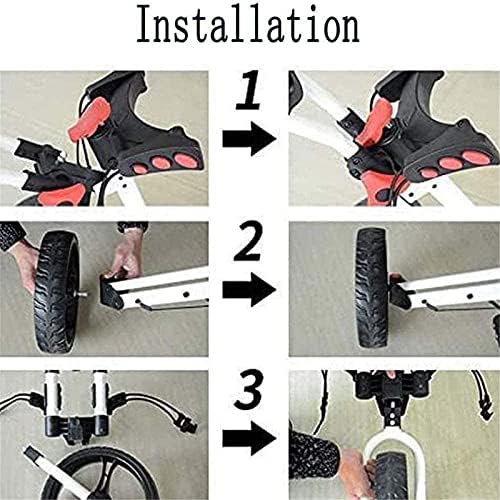 Installation

1

2

3