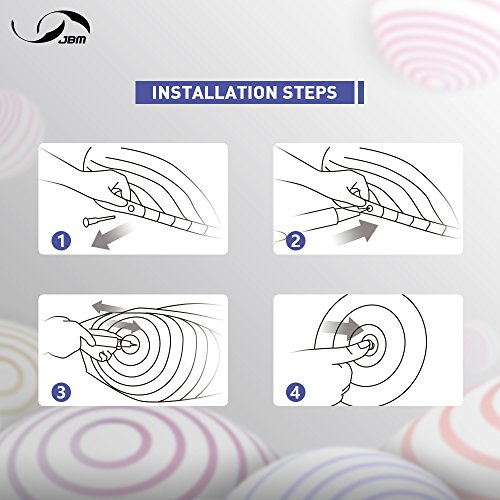 JBM

INSTALLATION STEPS

1

2

3

4