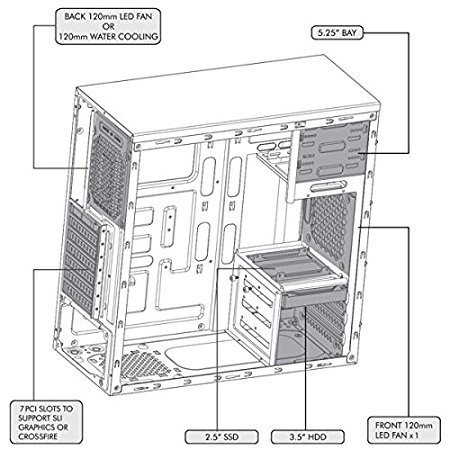 BACK 120mm LED FAN
OR
120mm WATER COOLING

5.25" BAY

7 PCI SLOTS TO SUPPORT SLI GRAPHICS OR CROSSFIRE

2.5" SSD

3.5" HDD

FRONT 120mm LED FAN x 1