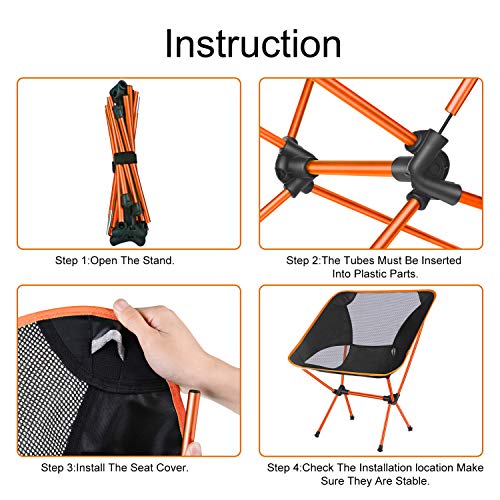 Instruction

Step 1:Open The Stand.

Step 2:The Tubes Must Be Inserted Into Plastic Parts.

Step 3:Install The Seat Cover.

Step 4:Check The Installation location Make Sure They Are Stable.