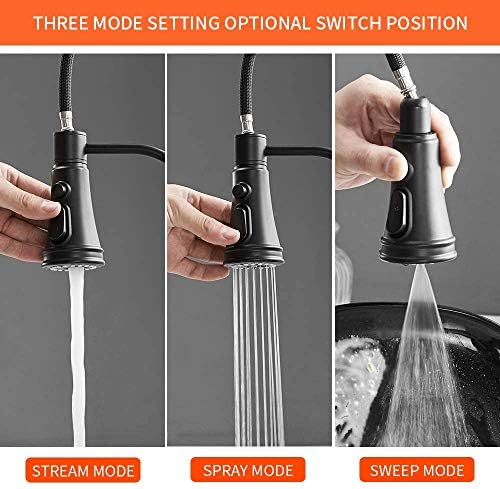 THREE MODE SETTING OPTIONAL SWITCH POSITION

STREAM MODE

SPRAY MODE

SWEEP MODE