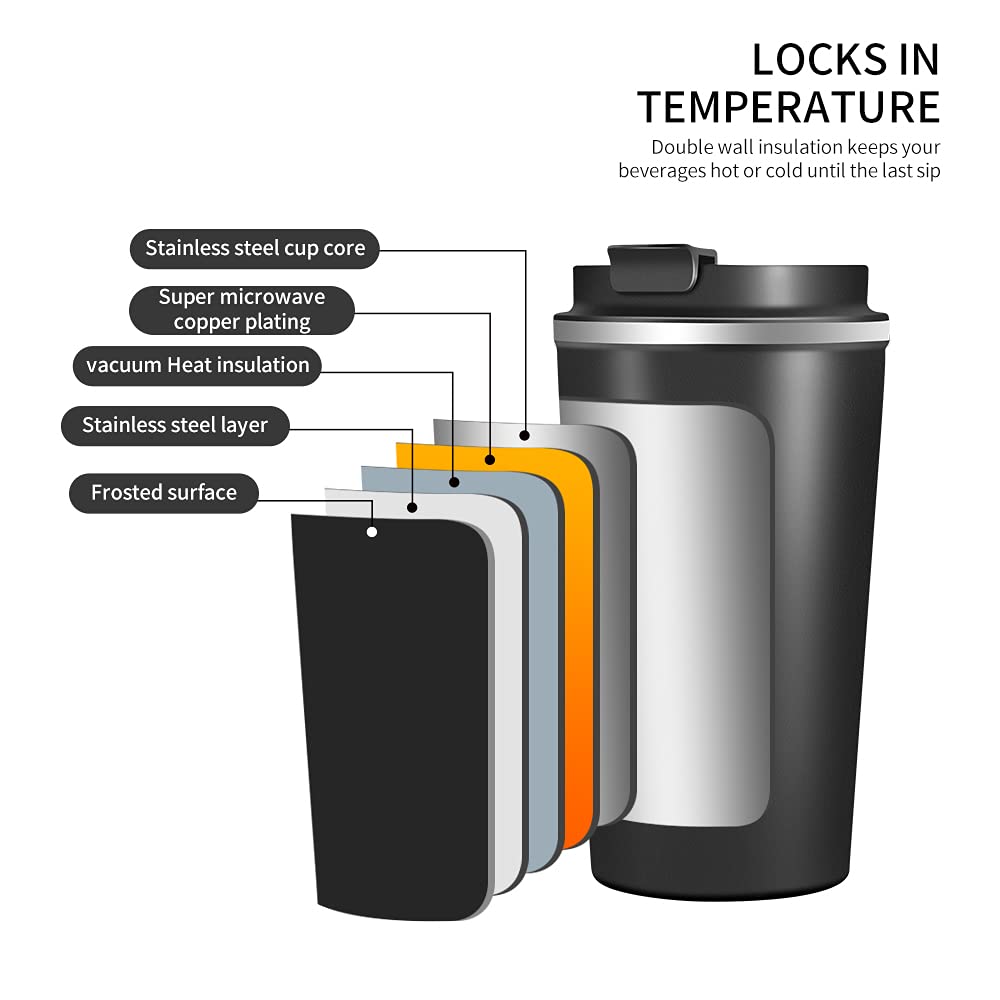 LOCKS IN TEMPERATURE

Double wall insulation keeps your beverages hot or cold until the last sip

Stainless steel cup core

Super microwave copper plating

vacuum Heat insulation

Stainless steel layer

Frosted surface