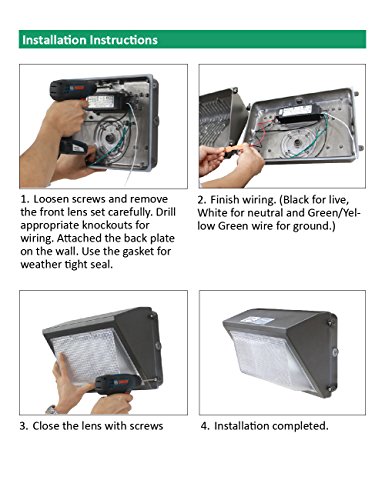 Installation Instructions

1. Loosen screws and remove the front lens set carefully. Drill appropriate knockouts for wiring. Attached the back plate on the wall. Use the gasket for weather tight seal.

2. Finish wiring. (Black for live, White for neutral and Green/Yellow Green wire for ground.)

3. Close the lens with screws

4. Installation completed.