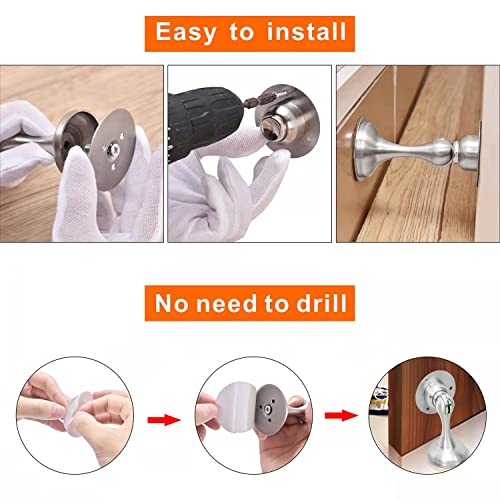 Easy to install

No need to drill