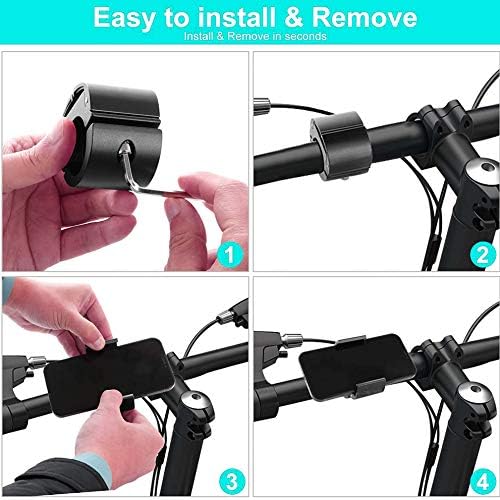 Easy to install & Remove
Install & Remove in seconds

1

2

3

4