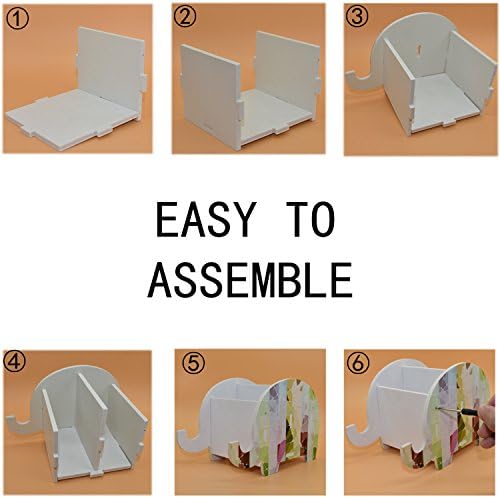 ①

②

③

EASY TO ASSEMBLE

④

⑤

⑥