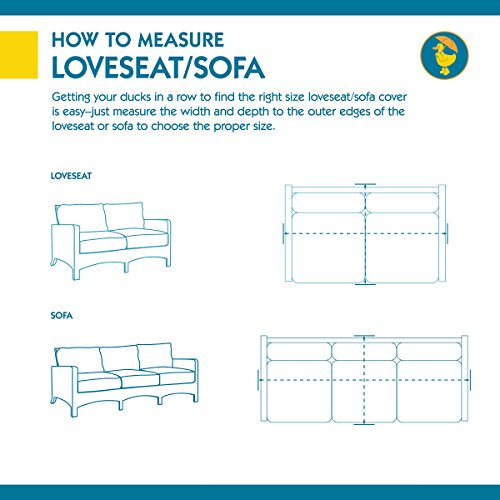 HOW TO MEASURE
LOVESEAT/SOFA

Getting your ducks in a row to find the right size loveseat/sofa cover is easy–just measure the width and depth to the outer edges of the loveseat or sofa to choose the proper size.

LOVESEAT

SOFA