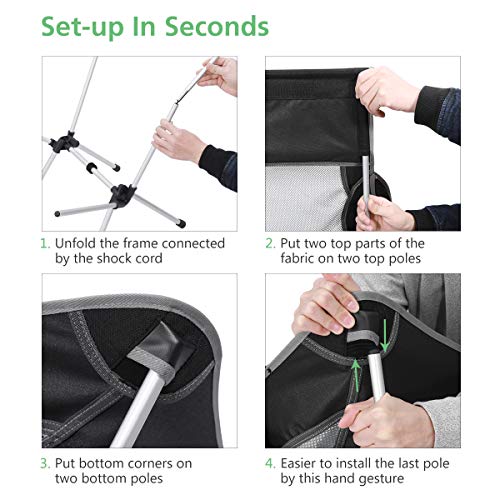 Set-up In Seconds

1. Unfold the frame connected by the shock cord

2. Put two top parts of the fabric on two top poles

3. Put bottom corners on two bottom poles

4. Easier to install the last pole by this hand gesture