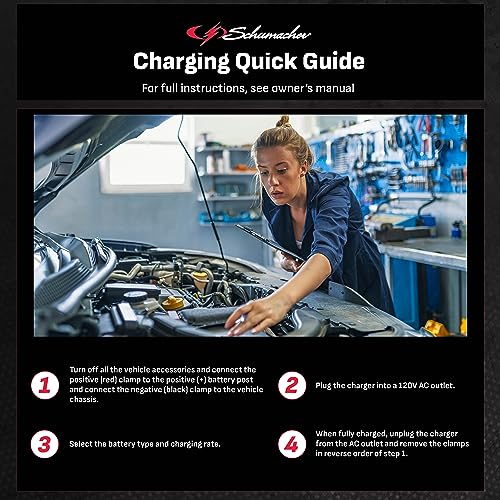 Schumacher

Charging Quick Guide

For full instructions, see owner's manual

1
Turn off all the vehicle accessories and connect the positive (red) clamp to the positive (+) battery post and connect the negative (black) clamp to the vehicle chassis.

2
Plug the charger into a 120V AC outlet.

3
Select the battery type and charging rate.

4
When fully charged, unplug the charger from the AC outlet and remove the clamps in reverse order of step 1.